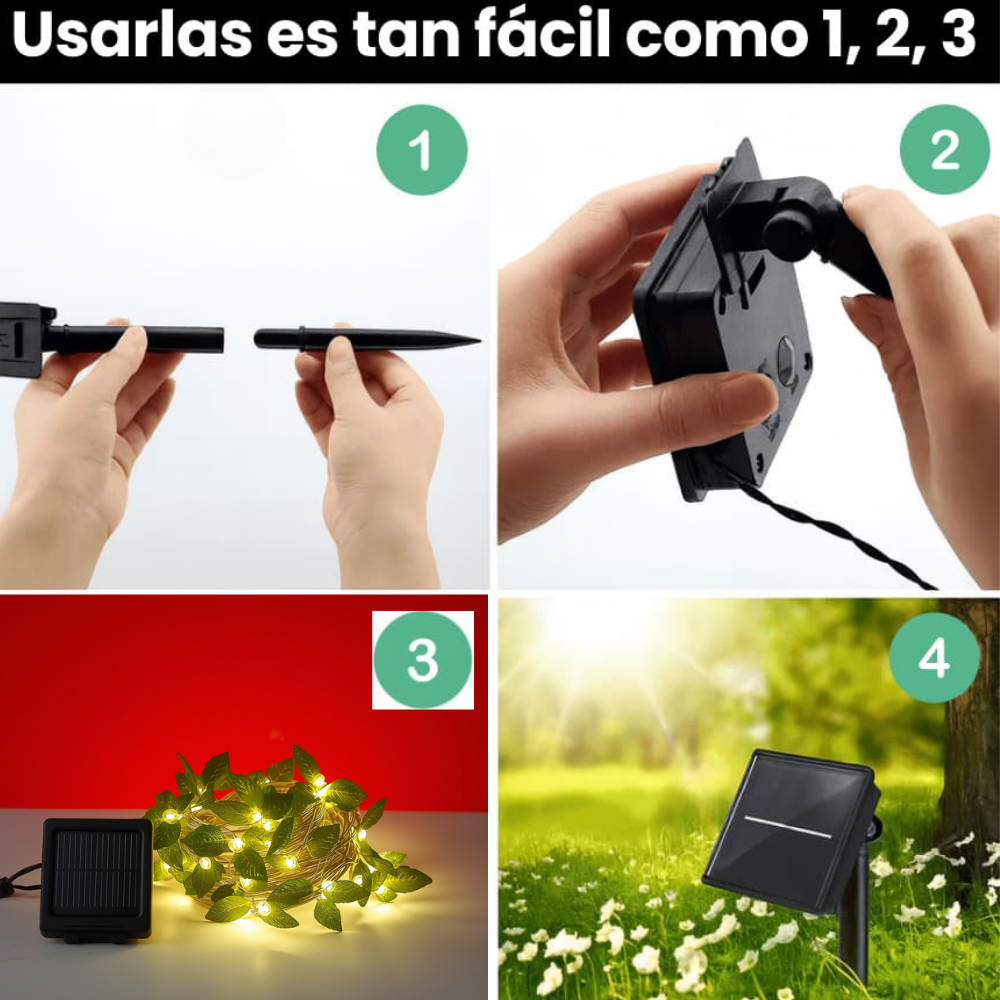 Usarlas es tan fácil como 1, 2, 3

1

2

3

4